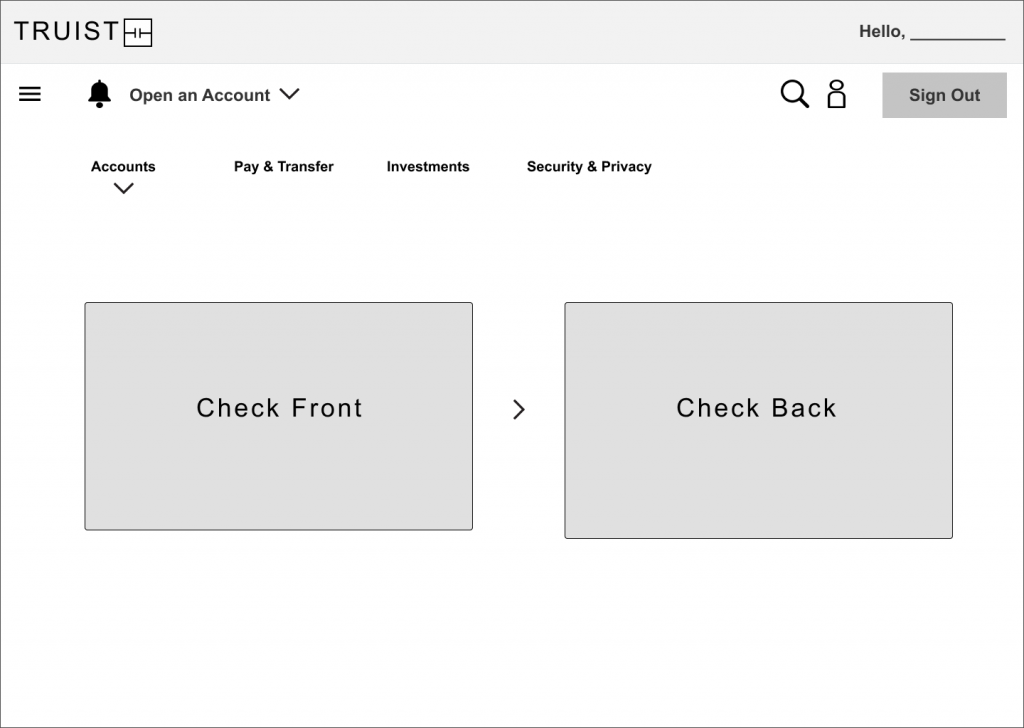 TRUIST

Hello, __________

Open an Account

Sign Out

Accounts

Pay & Transfer

Investments

Security & Privacy

Check Front

Check Back